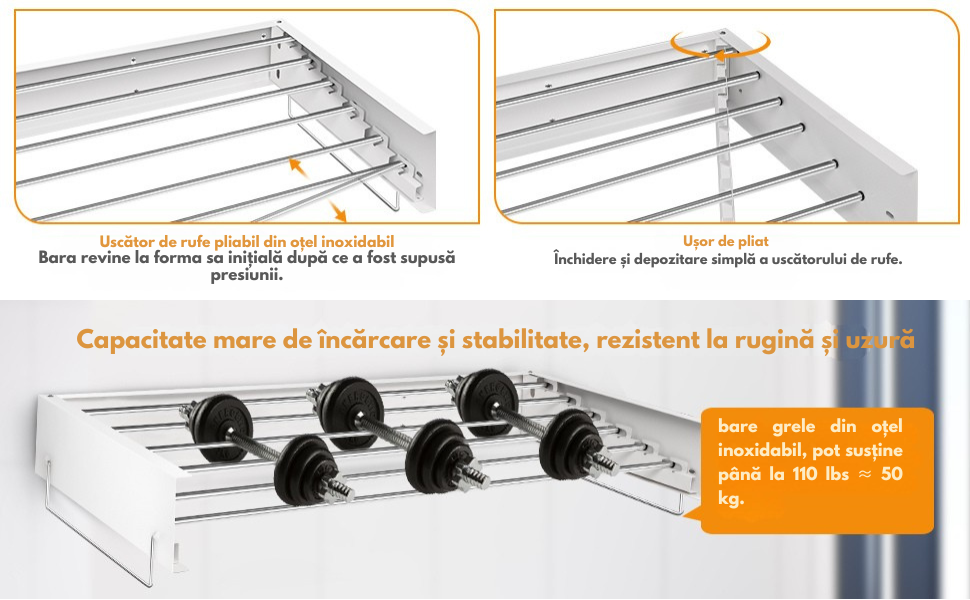 Uscător de rufe pliabil din oțel inoxidabil
Bara revine la forma sa inițială după ce a fost supusă presiunii.

Ușor de pliat
Închidere și depozitare simplă a uscătorului de rufe.

Capacitate mare de încărcare și stabilitate, rezistent la rugină și uzură

bare grele din oțel inoxidabil, pot susține până la 110 lbs ≈ 50 kg.